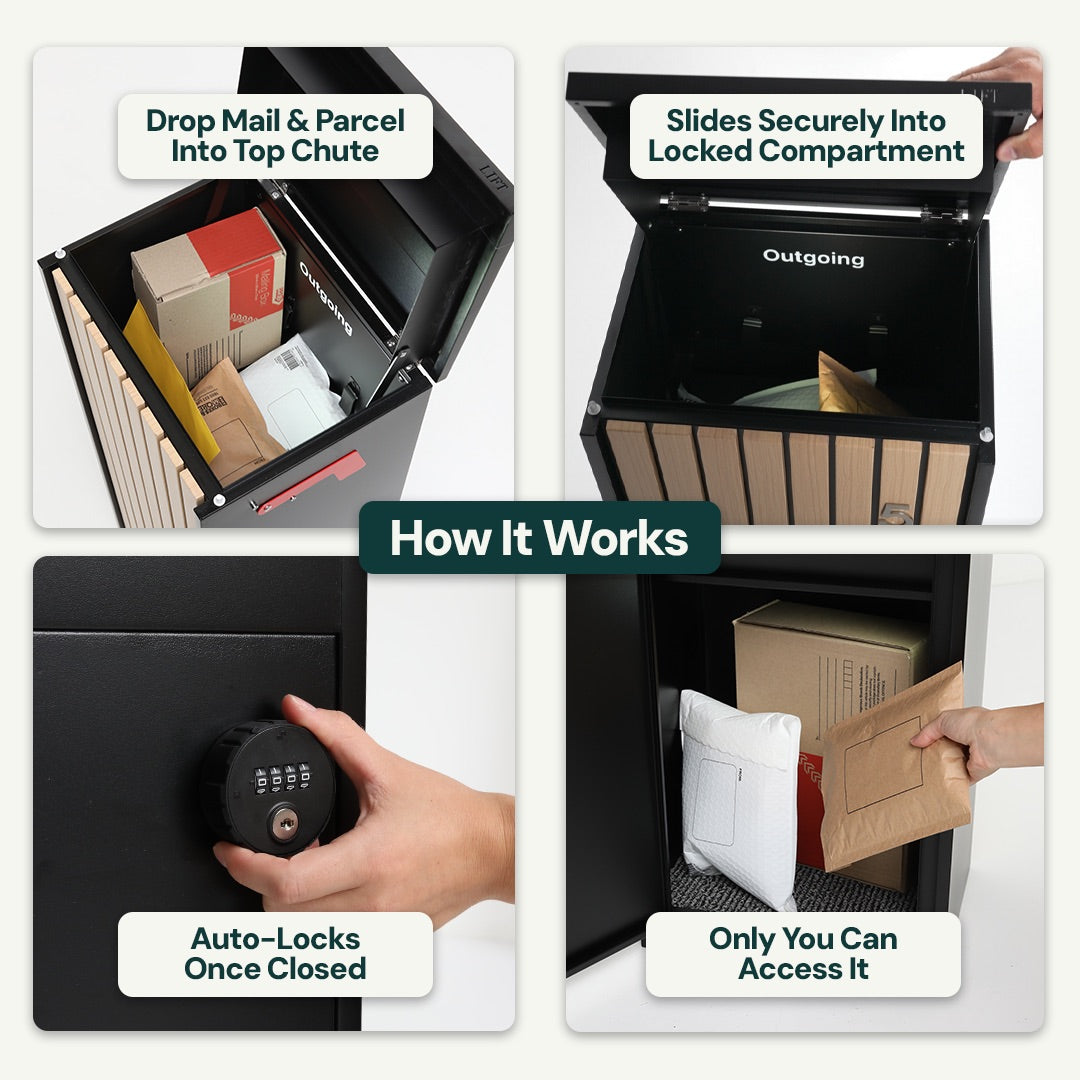 Drop Mail & Parcel Into Top Chute

LIFT

Outgoing

Slides Securely Into Locked Compartment

LIFT

Outgoing

5

How It Works

Auto-Locks Once Closed

Only You Can Access It