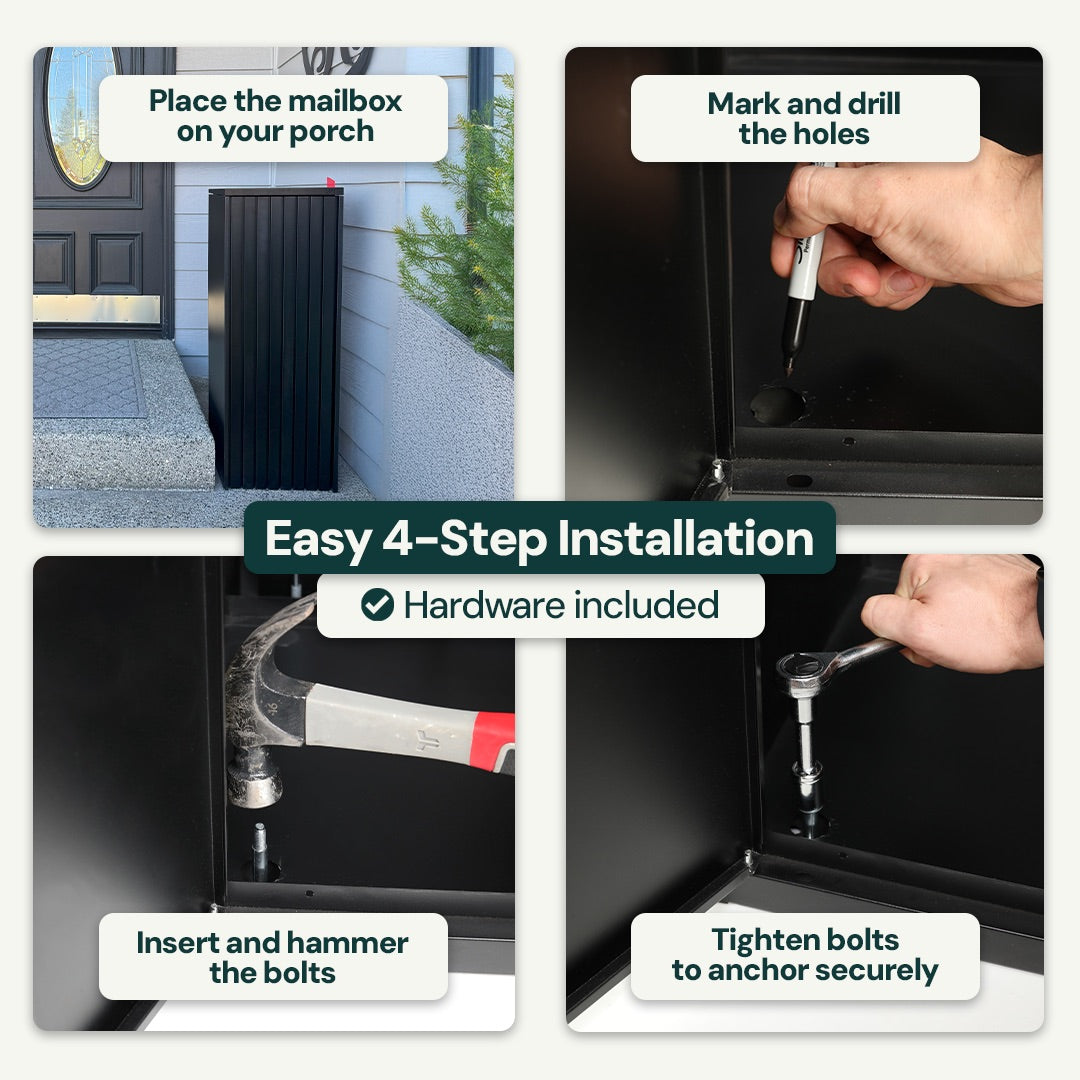 Place the mailbox on your porch

Mark and drill the holes

Easy 4-Step Installation

Hardware included

Insert and hammer the bolts

Tighten bolts to anchor securely