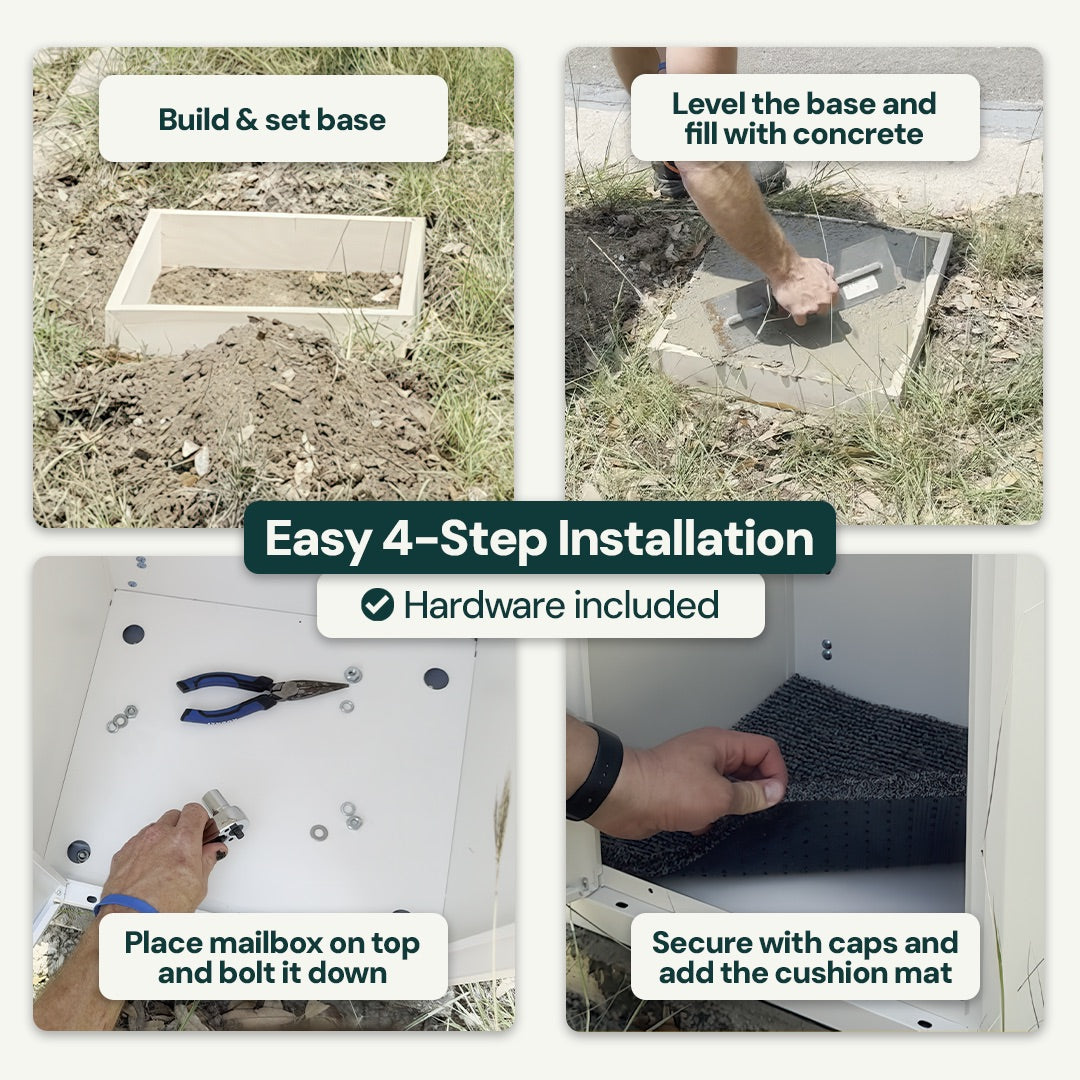 Build & set base

Level the base and fill with concrete

Easy 4-Step Installation

Hardware included

Place mailbox on top and bolt it down

Secure with caps and add the cushion mat